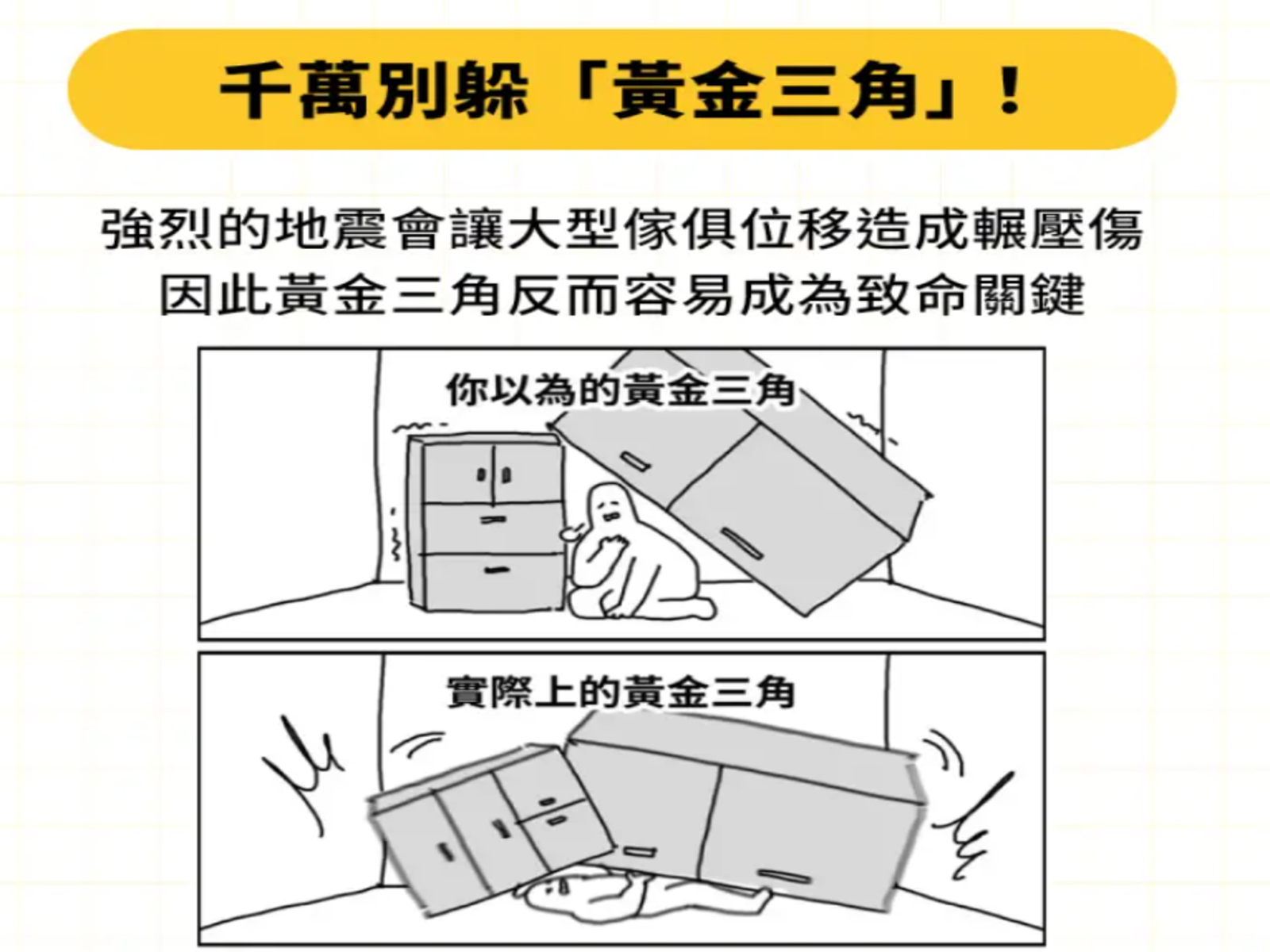 千萬別躲「黃金三角」！

強烈的地震會讓大型傢俱位移造成輾壓傷
因此黃金三角反而容易成為致命關鍵

你以為的黃金三角

實際上的黃金三角